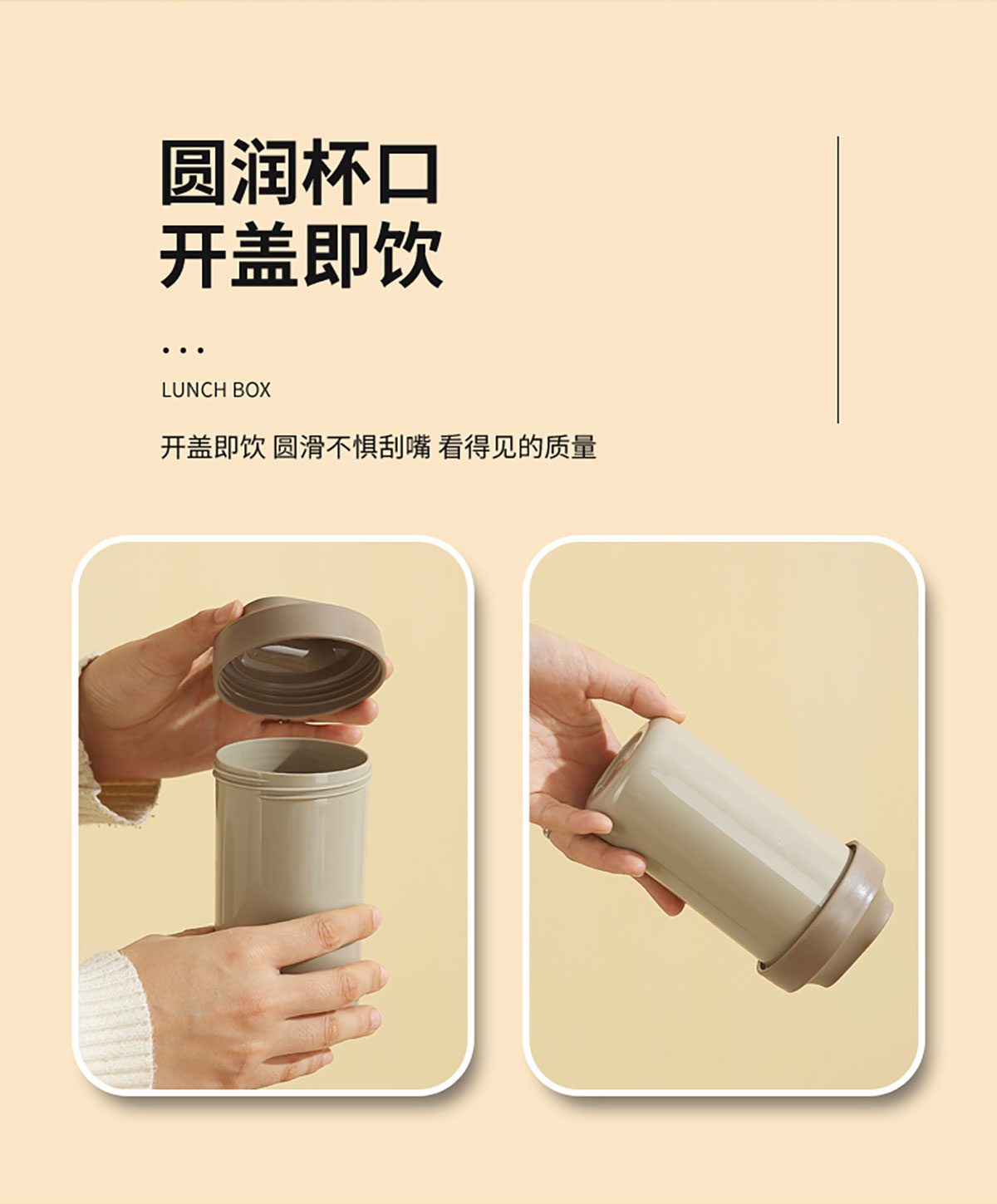 圆润杯口
开盖即饮

...

LUNCH BOX

开盖即饮 圆滑不惧刮嘴 看得见的质量