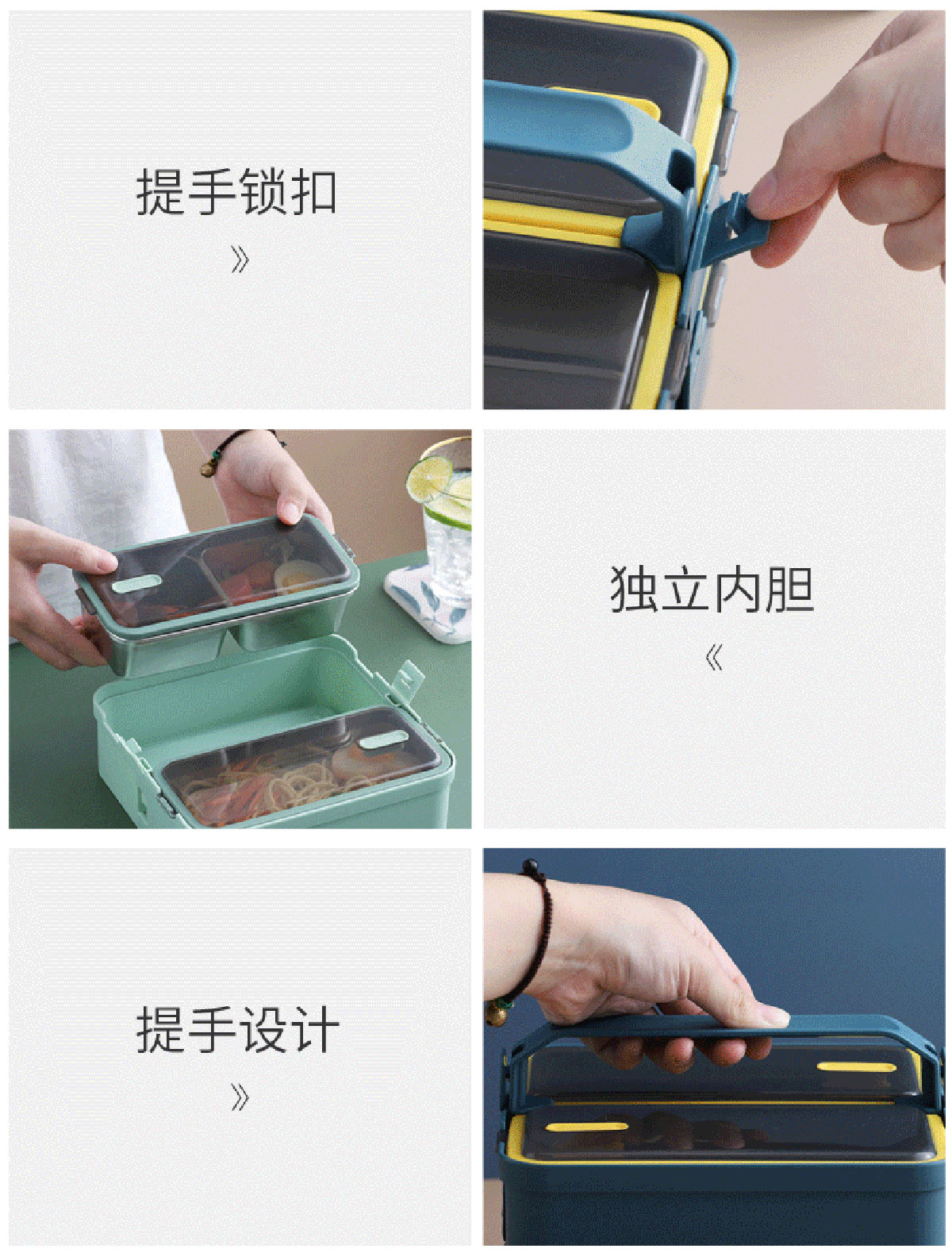 提手锁扣

》

独立内胆

《

提手设计

》