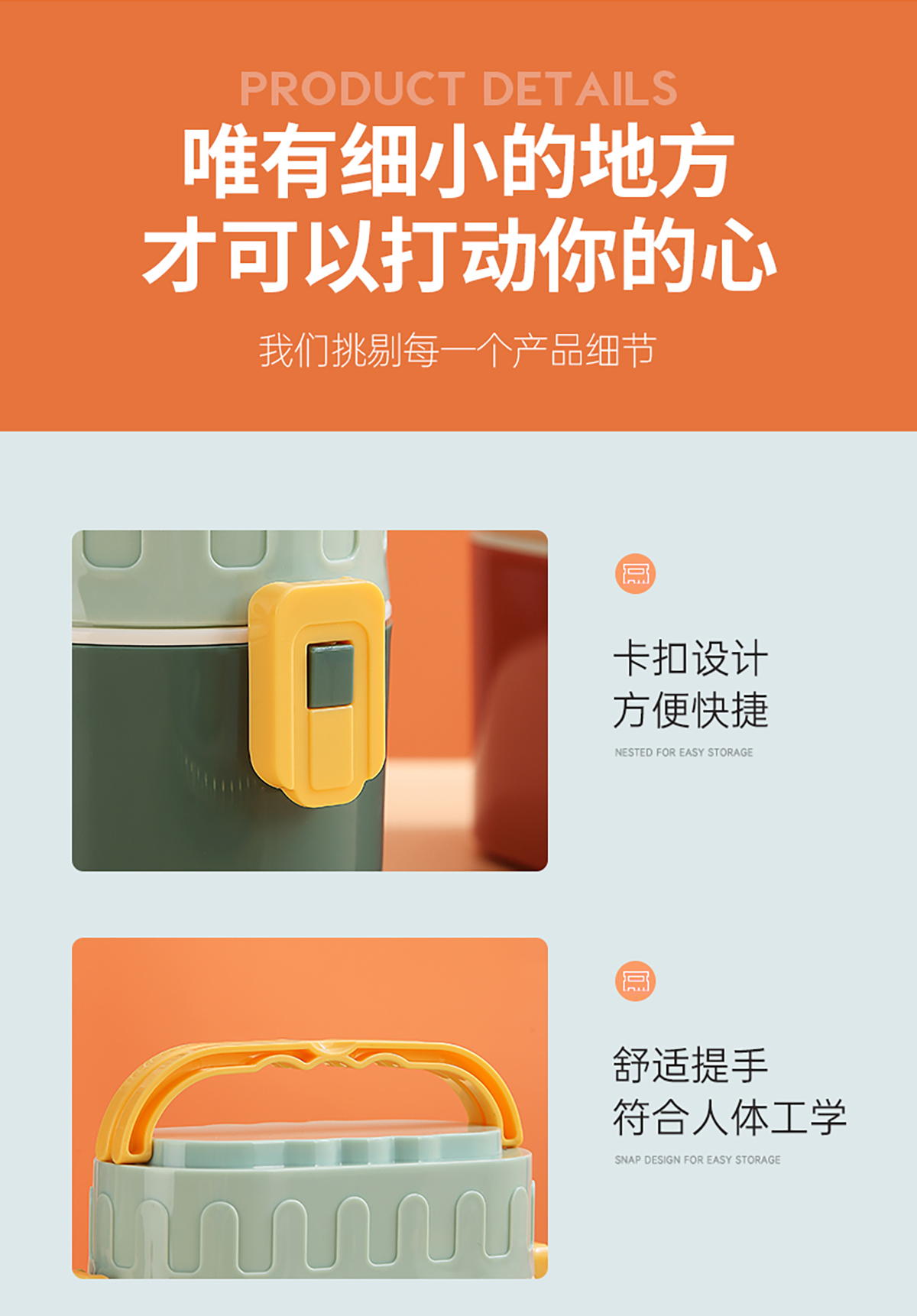 PRODUCT DETAILS

唯有细小的地方
才可以打动你的心

我们挑剔每一个产品细节

卡扣设计
方便快捷
NESTED FOR EASY STORAGE

舒适提手
符合人体工学
SNAP DESIGN FOR EASY STORAGE