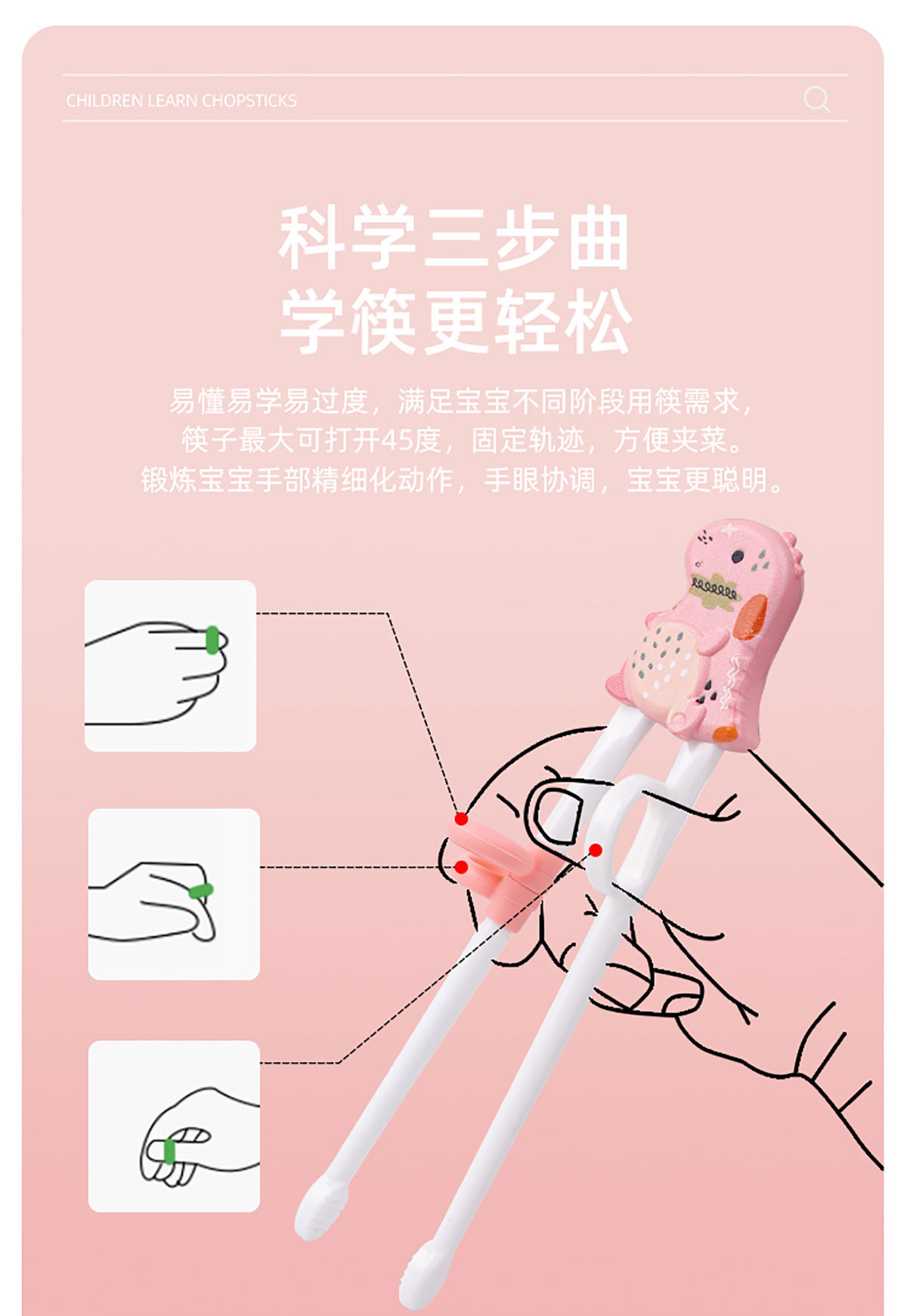 CHILDREN LEARN CHOPSTICKS

科学三步曲
学筷更轻松

易懂易学易过度，满足宝宝不同阶段用筷需求，
筷子最大可打开45度，固定轨迹，方便夹菜。
锻炼宝宝手部精细化动作，手眼协调，宝宝更聪明。