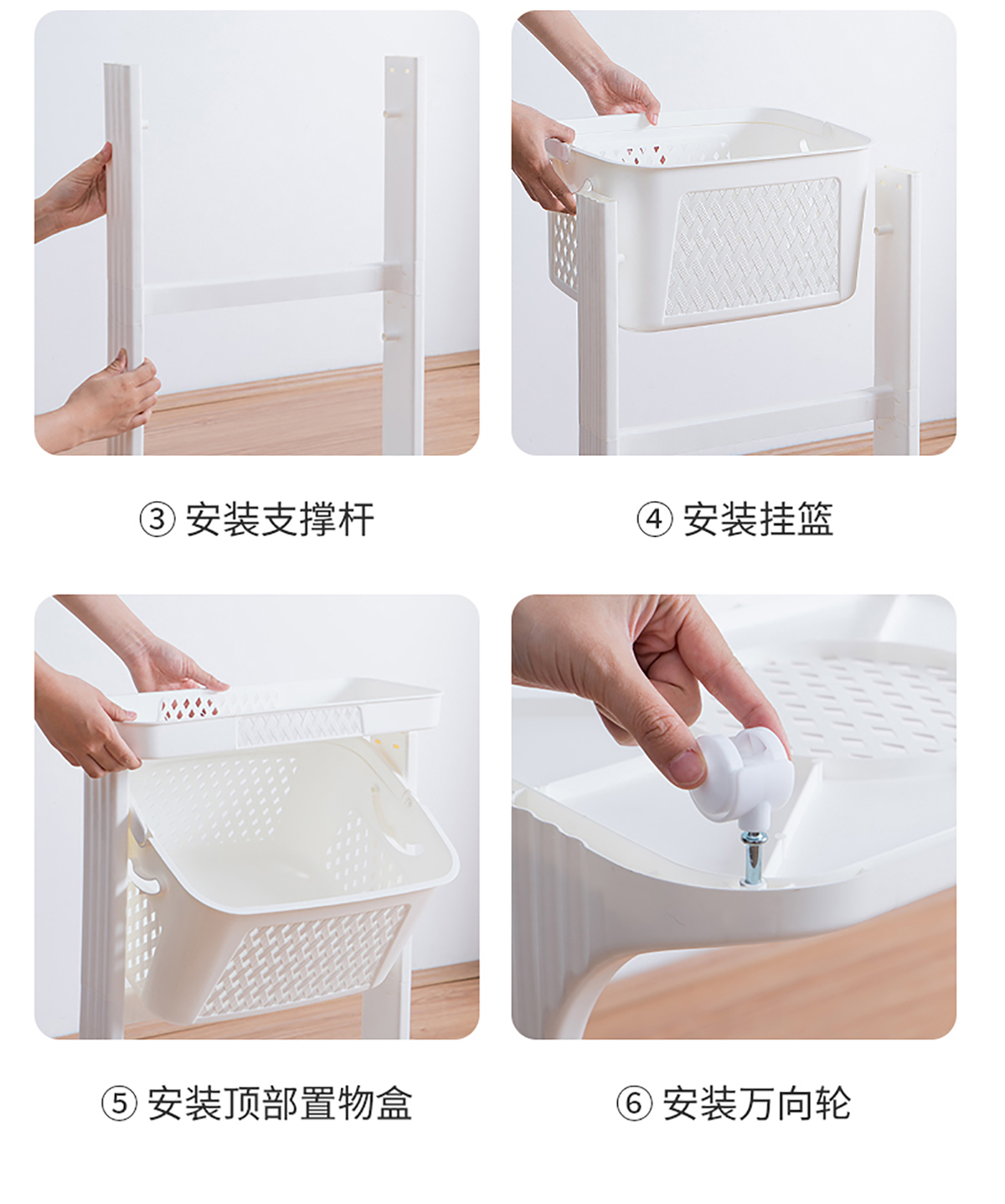 ③ 安装支撑杆

④ 安装挂篮

⑤ 安装顶部置物盒

⑥ 安装万向轮